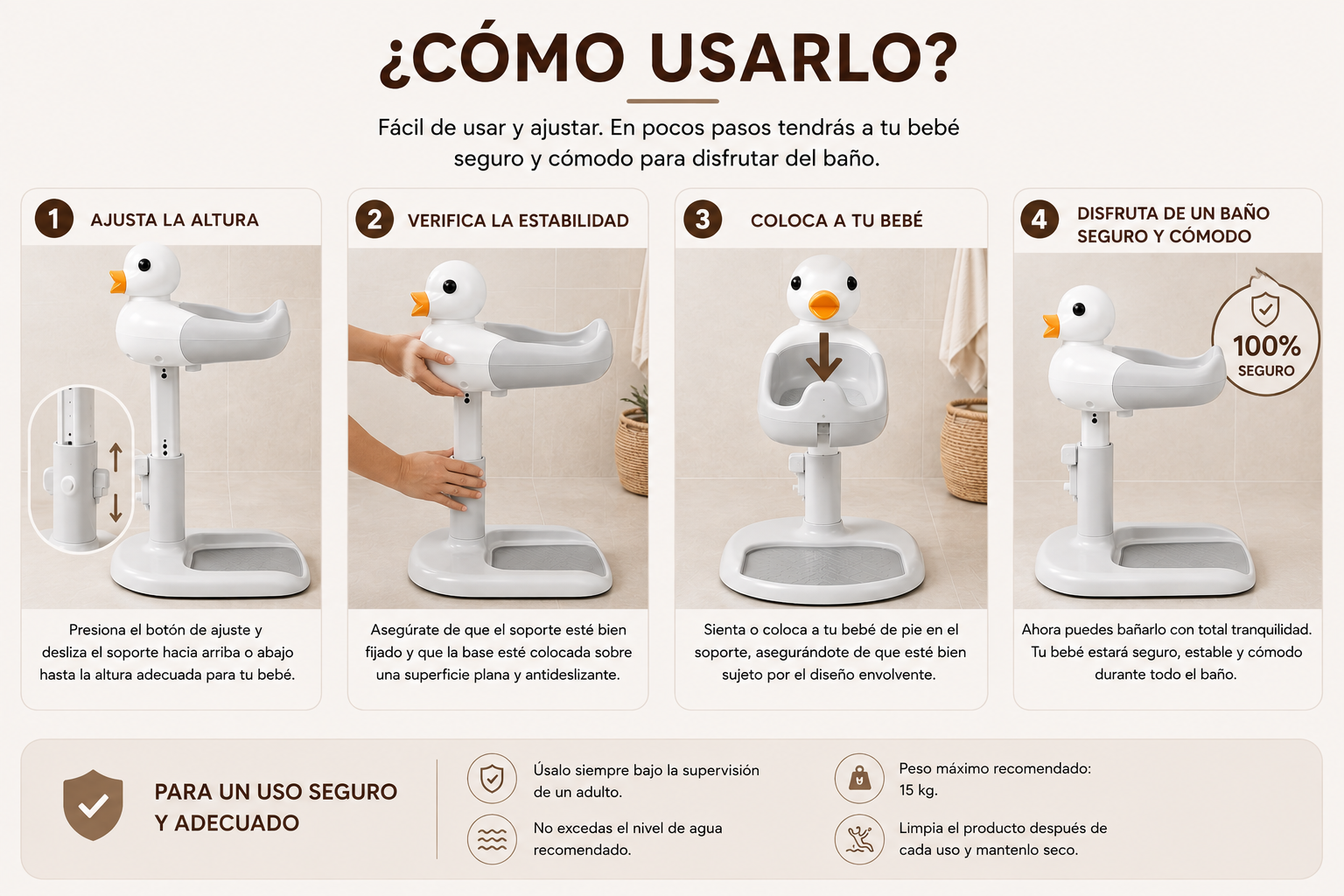 ¿CÓMO USARLO?

Fácil de usar y ajustar. En pocos pasos tendrás a tu bebé seguro y cómodo para disfrutar del baño.

1 AJUSTA LA ALTURA

Presiona el botón de ajuste y desliza el soporte hacia arriba o abajo hasta la altura adecuada para tu bebé.

2 VERIFICA LA ESTABILIDAD

Asegúrate de que el soporte esté bien fijado y que la base esté colocada sobre una superficie plana y antideslizante.

3 COLOCA A TU BEBÉ

Sienta o coloca a tu bebé de pie en el soporte, asegurándote de que esté bien sujeto por el diseño envolvente.

4 DISFRUTA DE UN BAÑO SEGURO Y CÓMODO

100% SEGURO

Ahora puedes bañarlo con total tranquilidad. Tu bebé estará seguro, estable y cómodo durante todo el baño.

PARA UN USO SEGURO Y ADECUADO

Úsalo siempre bajo la supervisión de un adulto.

No excedas el nivel de agua recomendado.

Peso máximo recomendado: 15 kg.

Limpia el producto después de cada uso y mantenlo seco.